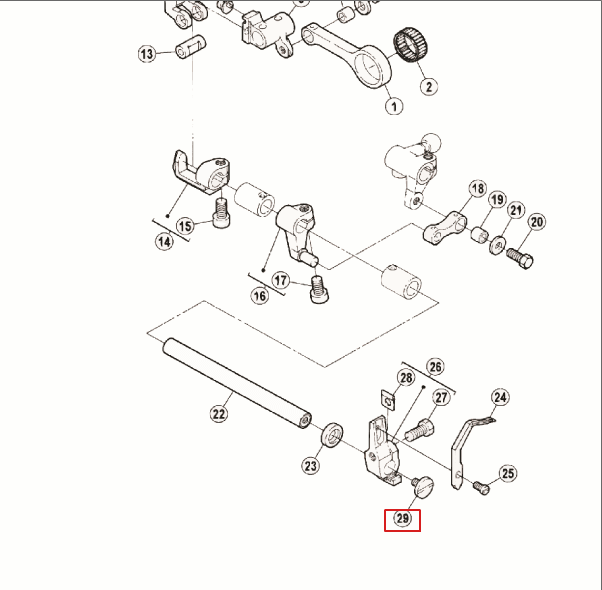 13
2
1
18
19
21
20
15
14
17
16
26
28
27
24
22
23
25
29