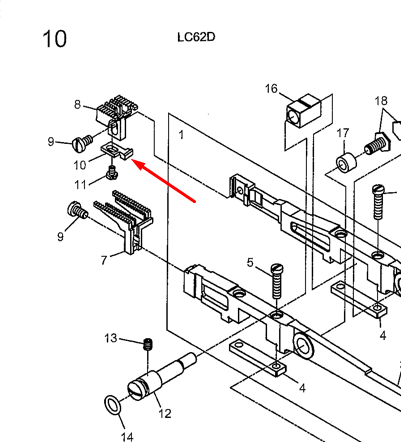 10

LC62D

16
18
8
1
17
9
10
11
9
7
5
4
13
4
12
14