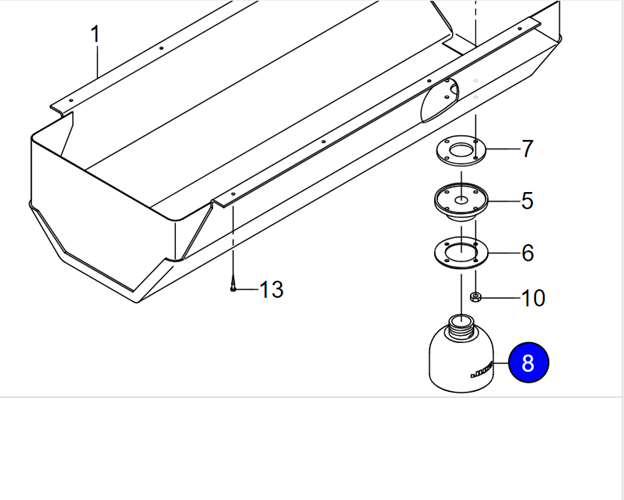 1
7
5
6
13
10
8