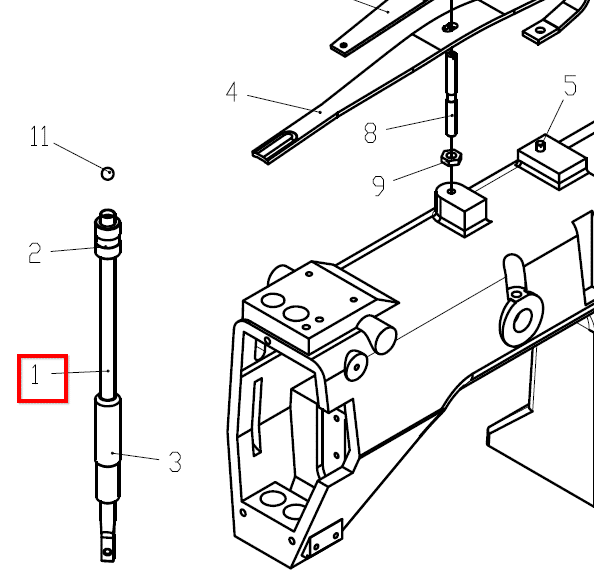 4
5
8
11
9
2
1
3