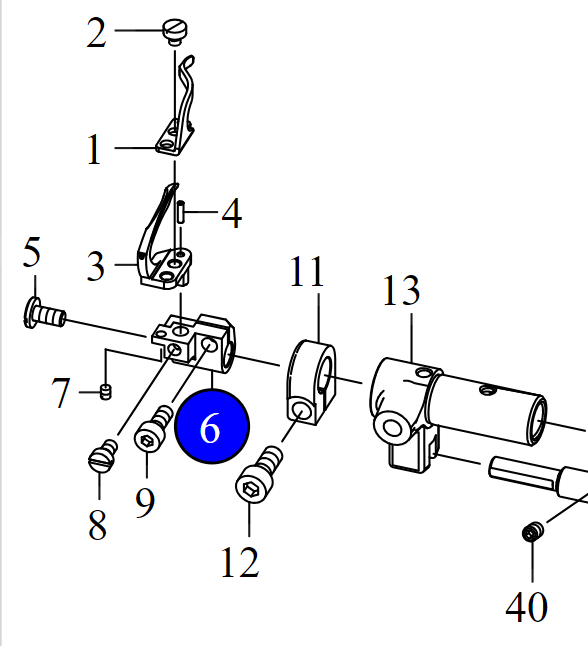 2
1
4
5
3
11
13
7
6
8
9
12
40