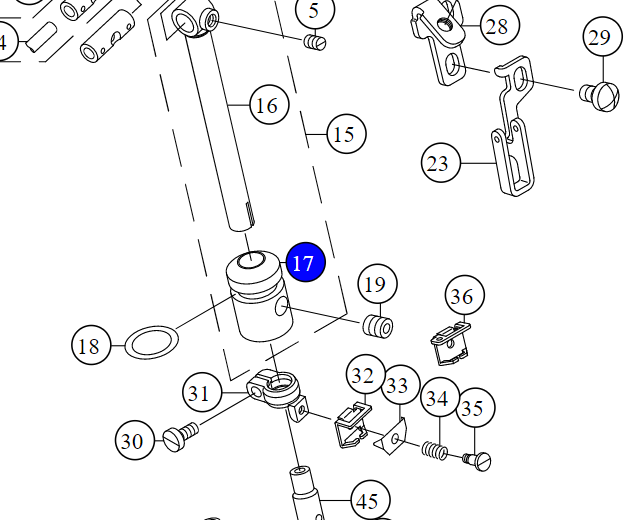 4
5
28
29
16
15
23
17
19
36
18
31
32
33
34
35
30
45