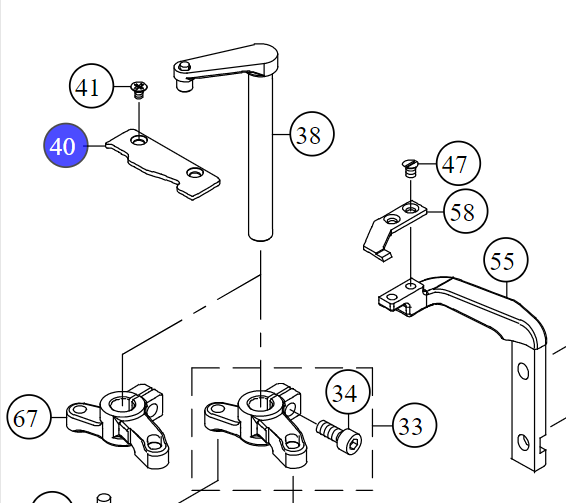 41
40
38
47
58
55
67
34
33