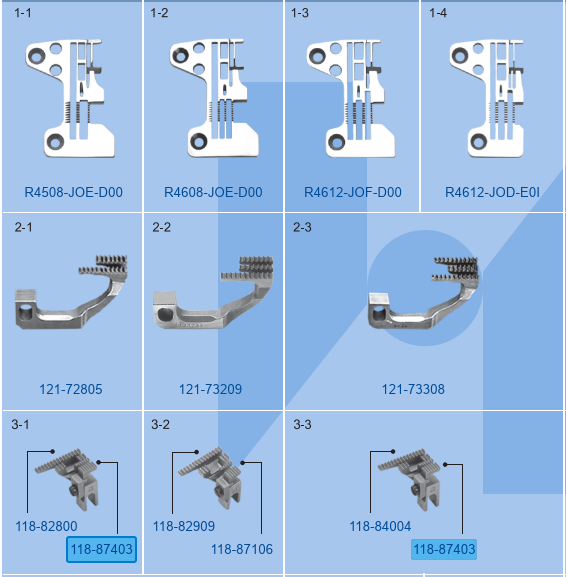 1-1

R4508-JOE-D00

1-2

R4608-JOE-D00

1-3

R4612-JOF-D00

1-4

R4612-JOD-E0I

2-1

121-72805

2-2

121-73209

2-3

121-73308

3-1

118-82800

118-87403

3-2

118-82909

118-87106

3-3

118-84004

118-87403