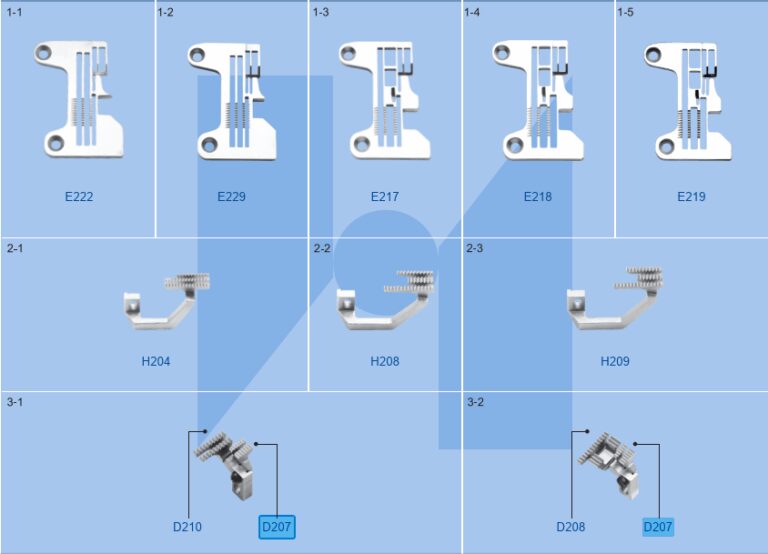 1-1

E222

1-2

E229

1-3

E217

1-4

E218

1-5

E219

2-1

H204

2-2

H208

2-3

H209

3-1

D210 D207

3-2

D208 D207