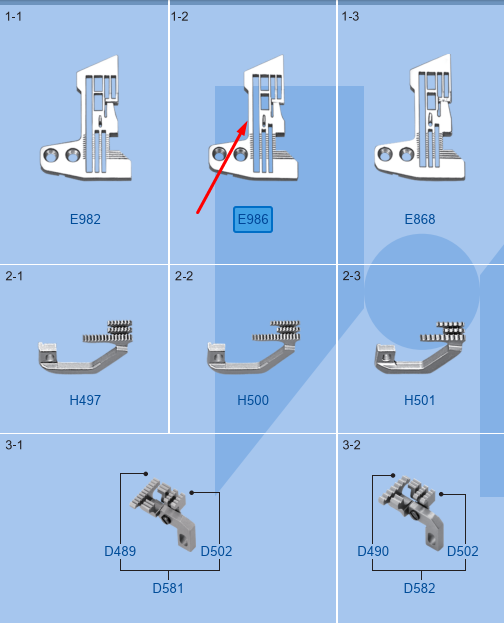 1-1

E982

1-2

E986

1-3

E868

2-1

H497

2-2

H500

2-3

H501

3-1

D489

D502

D581

3-2

D490

D502

D582