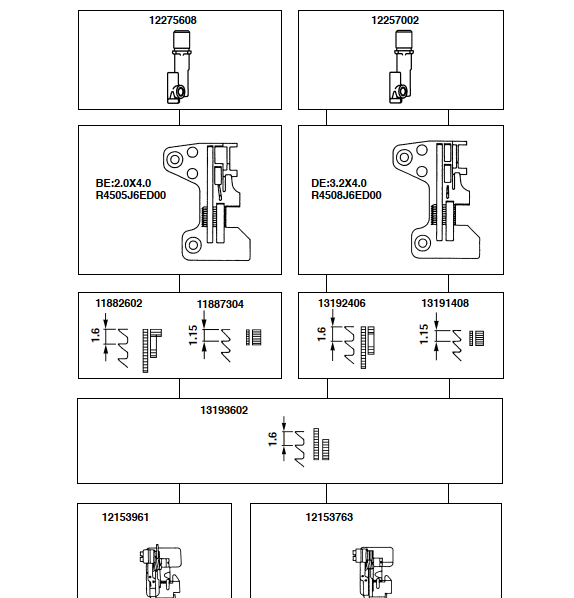 12275608

12257002

BE:2.0X4.0
R4505J6ED00

DE:3.2X4.0
R4508J6ED00

11882602

1.6

11887304

1.15

13192406

1.6

13191408

1.15

13193602

1.6

12153961

12153763