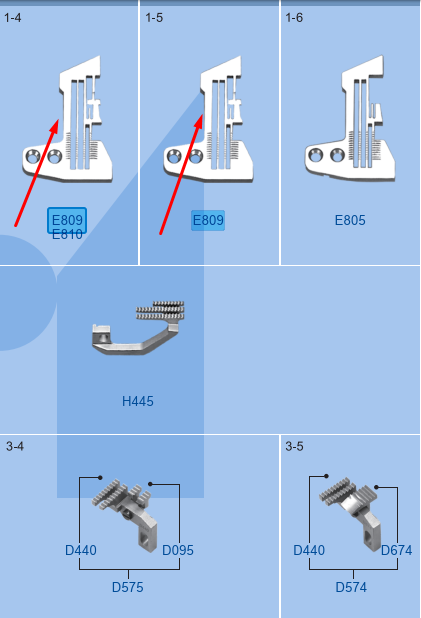 1-4

E809
E810

1-5

E809

1-6

E805

H445

3-4

D440
D095
D575

3-5

D440
D674
D574