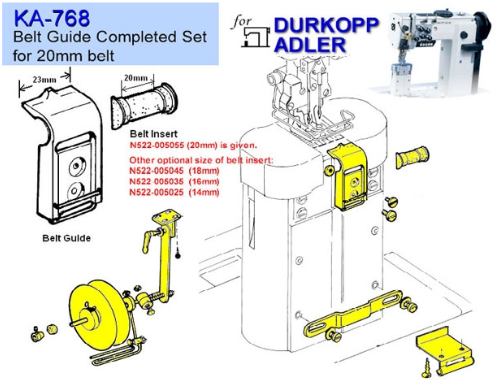 KA-768
Belt Guide Completed Set for 20mm belt

for DURKOPP ADLER

23mm

20mm

Belt Insert
N522-005055 (20mm) is given.
Other optional size of belt insert:
N522-005045 (18mm)
N522-005035 (16mm)
N522-005025 (14mm)

Belt Guide