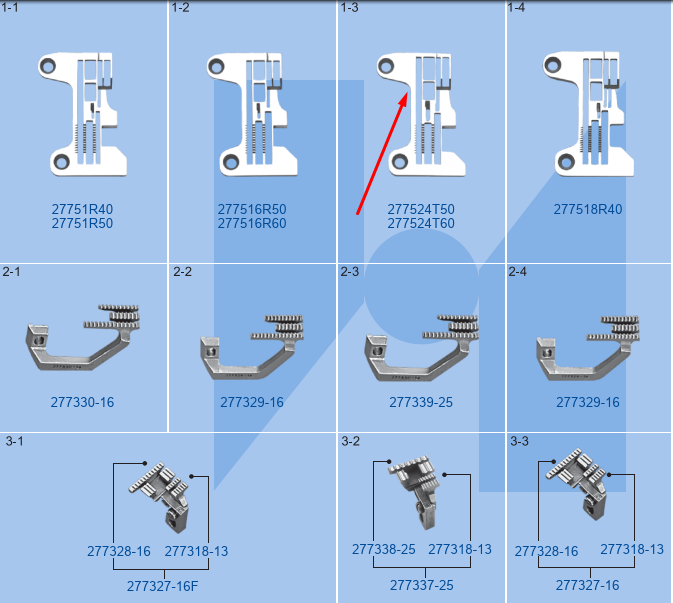 1-1

27751R40
27751R50

1-2

277516R50
277516R60

1-3

277524T50
277524T60

1-4

277518R40

2-1

277330-16

2-2

277329-16

2-3

277339-25

2-4

277329-16

3-1

277328-16 277318-13
277327-16F

3-2

277338-25 277318-13
277337-25

3-3

277328-16 277318-13
277327-16