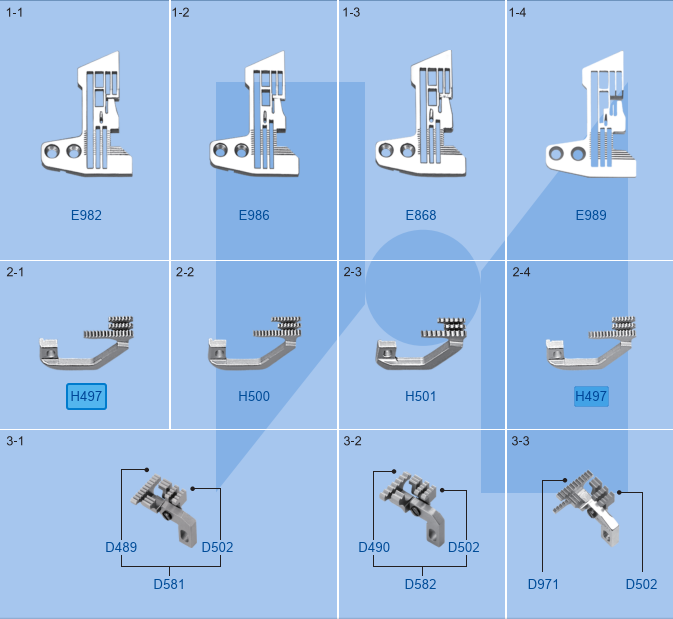 1-1

E982

1-2

E986

1-3

E868

1-4

E989

2-1

H497

2-2

H500

2-3

H501

2-4

H497

3-1

D489

D502

D581

3-2

D490

D502

D582

3-3

D971

D502