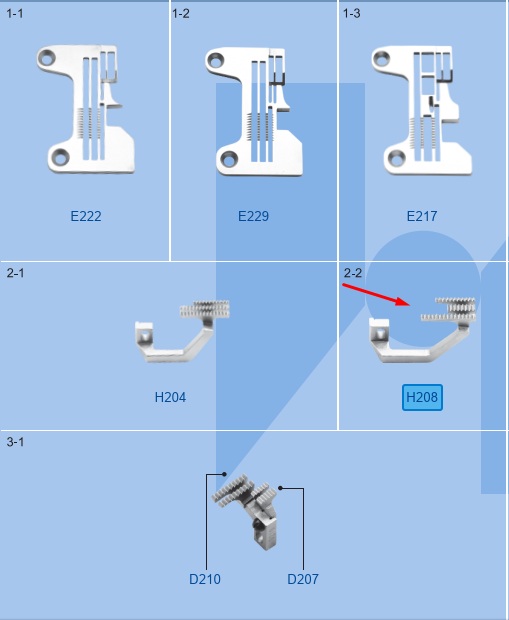 1-1

E222

1-2

E229

1-3

E217

2-1

H204

2-2

H208

3-1

D210

D207