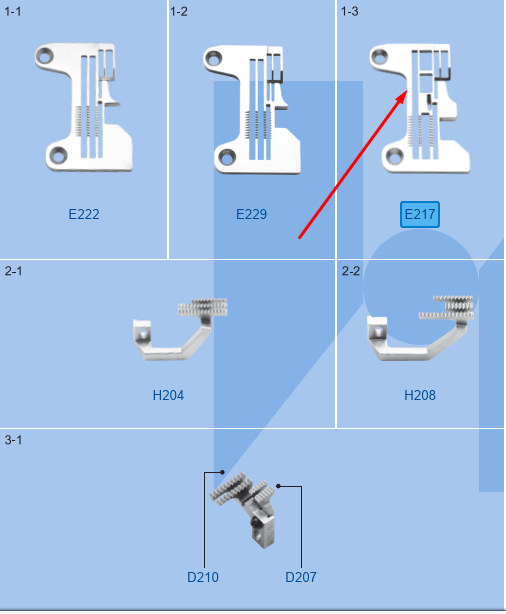 1-1

E222

1-2

E229

1-3

E217

2-1

H204

2-2

H208

3-1

D210

D207