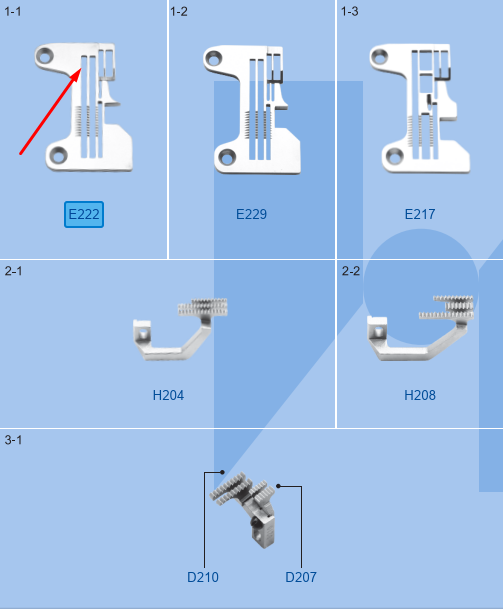 1-1

E222

1-2

E229

1-3

E217

2-1

H204

2-2

H208

3-1

D210

D207