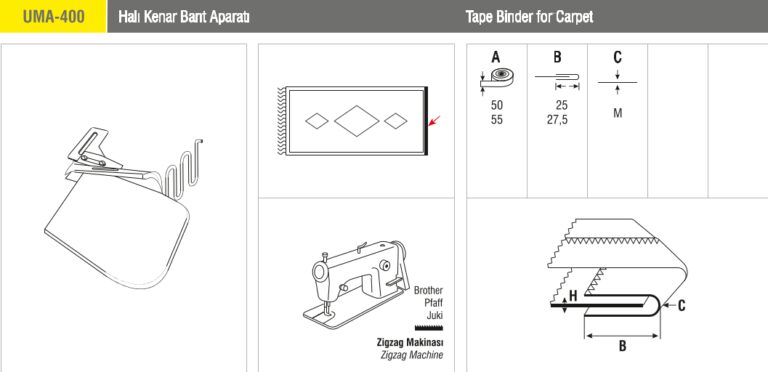 UMA-400 Halı Kenar Bant Aparatı Tape Binder for Carpet

| A | B | C |
|---|---|---|
| 50 | 25 | M |
| 55 | 27,5 | |

Brother
Pfaff
Juki

Zigzag Makinası
Zigzag Machine

H
C
B