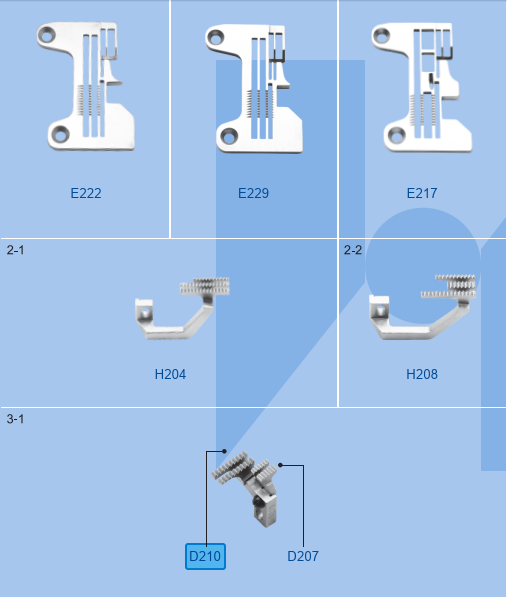 E222

E229

E217

2-1

H204

2-2

H208

3-1

D210

D207