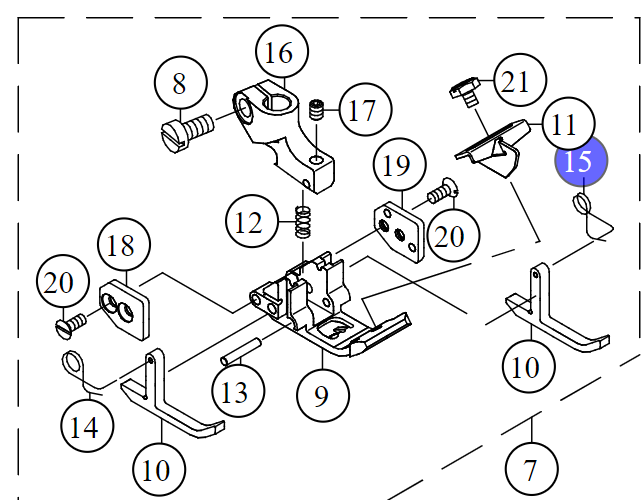 16
8
17
21
11
15
19
12
20
18
20
10
13
9
14
10
7