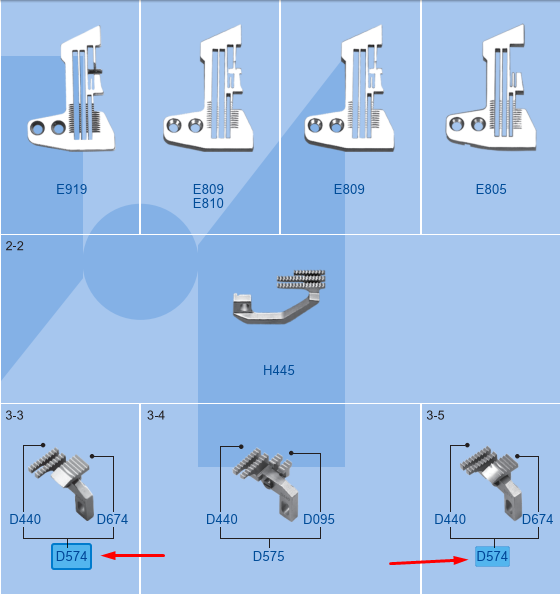 E919

E809
E810

E809

E805

2-2

H445

3-3

D440

D674

D574

3-4

D440

D095

D575

3-5

D440

D674

D574