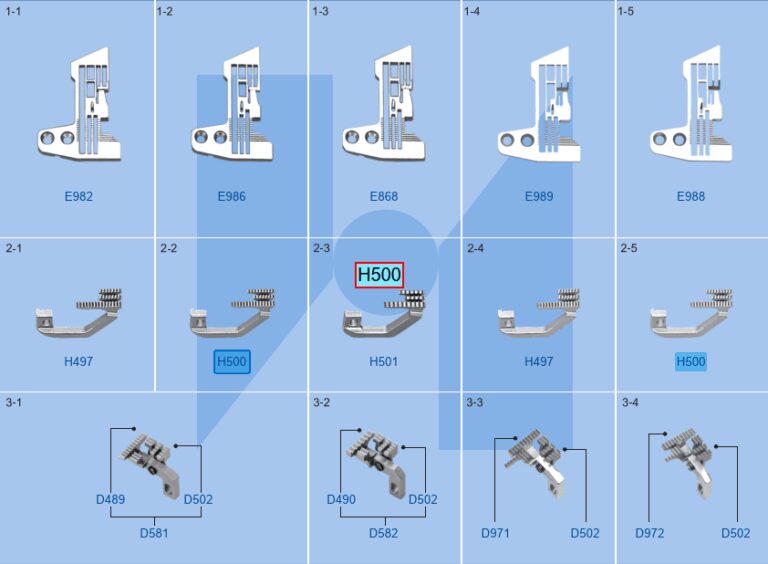 1-1

E982

1-2

E986

1-3

E868

1-4

E989

1-5

E988

2-1

H497

2-2

H500

2-3

H500

H501

2-4

H497

2-5

H500

3-1

D489

D502

D581

3-2

D490

D502

D582

3-3

D971

D502

3-4

D972

D502